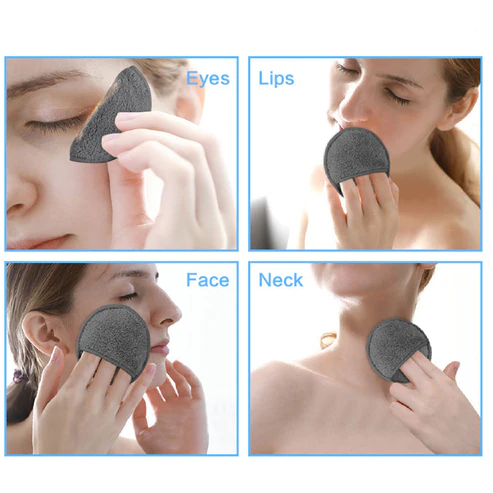 Eyes

Lips

Face

Neck